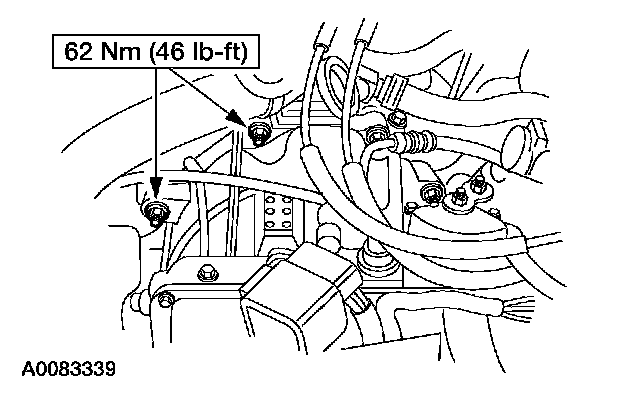 62 Nm (46 lb-ft)

A0083339