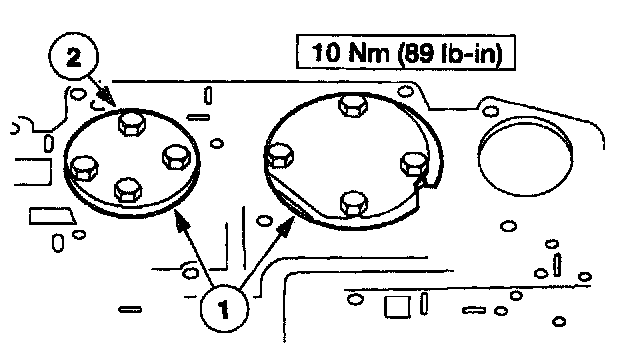 2

10 Nm (89 lb-in)

1