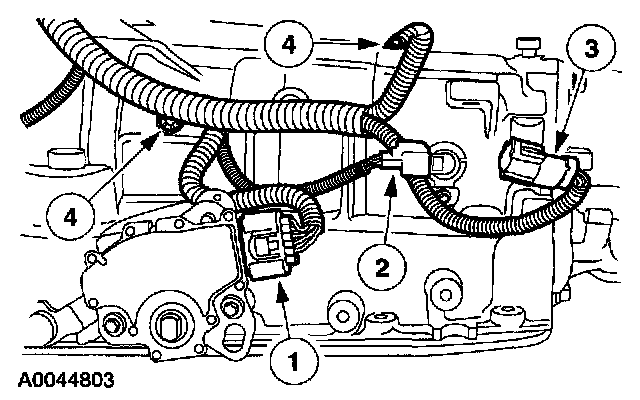 4
3
4
2
1
A0044803