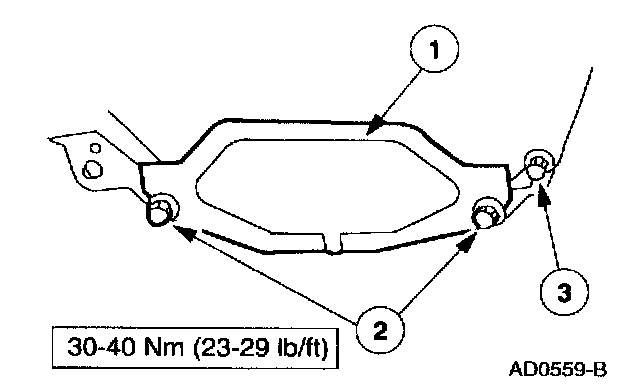 1

3

2

30-40 Nm (23-29 lb/ft)

AD0559-B