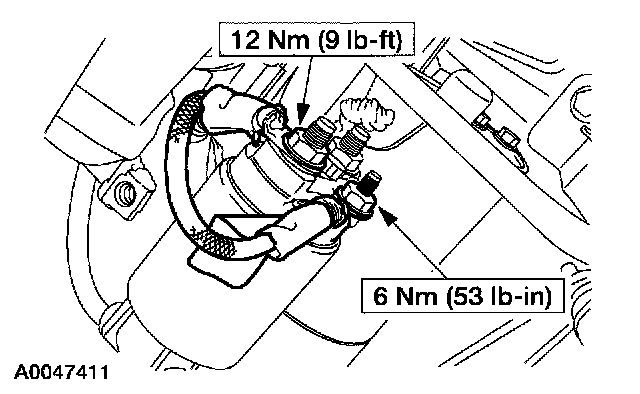 12 Nm (9 lb-ft)

6 Nm (53 lb-in)

A0047411