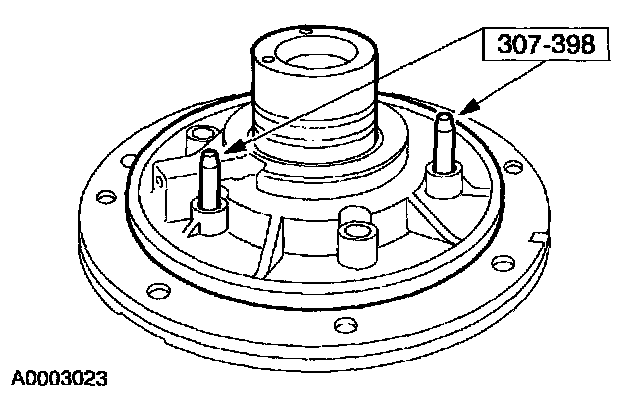 307-398

A0003023