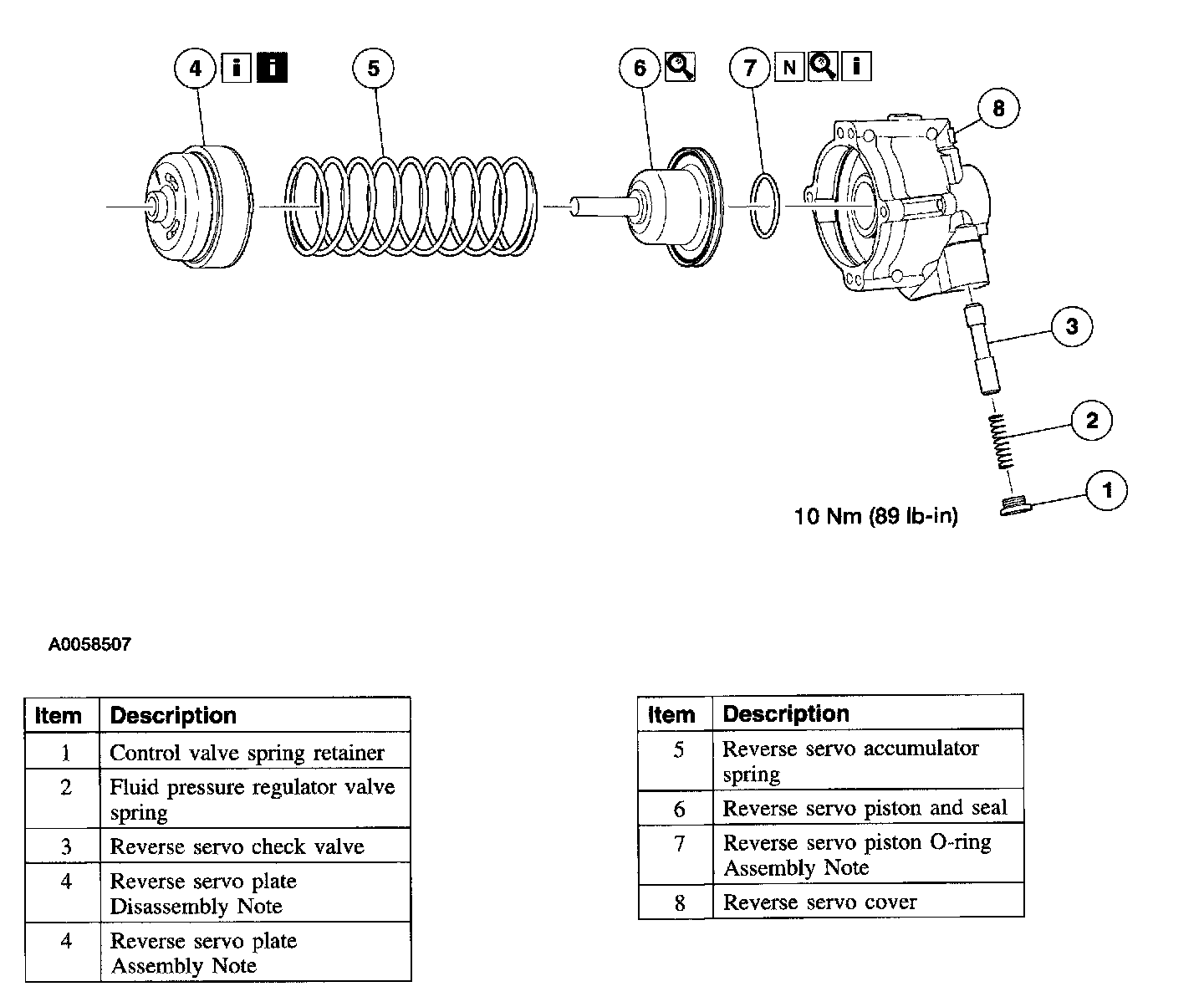 4 i i

5

6

7 N i

8

3

2

1

10 Nm (89 lb-in)

A0058507

| Item | Description |
|---|---|
| 1 | Control valve spring retainer |
| 2 | Fluid pressure regulator valve spring |
| 3 | Reverse servo check valve |
| 4 | Reverse servo plate Disassembly Note |
| 4 | Reverse servo plate Assembly Note |

| Item | Description |
|---|---|
| 5 | Reverse servo accumulator spring |
| 6 | Reverse servo piston and seal |
| 7 | Reverse servo piston O-ring Assembly Note |
| 8 | Reverse servo cover |