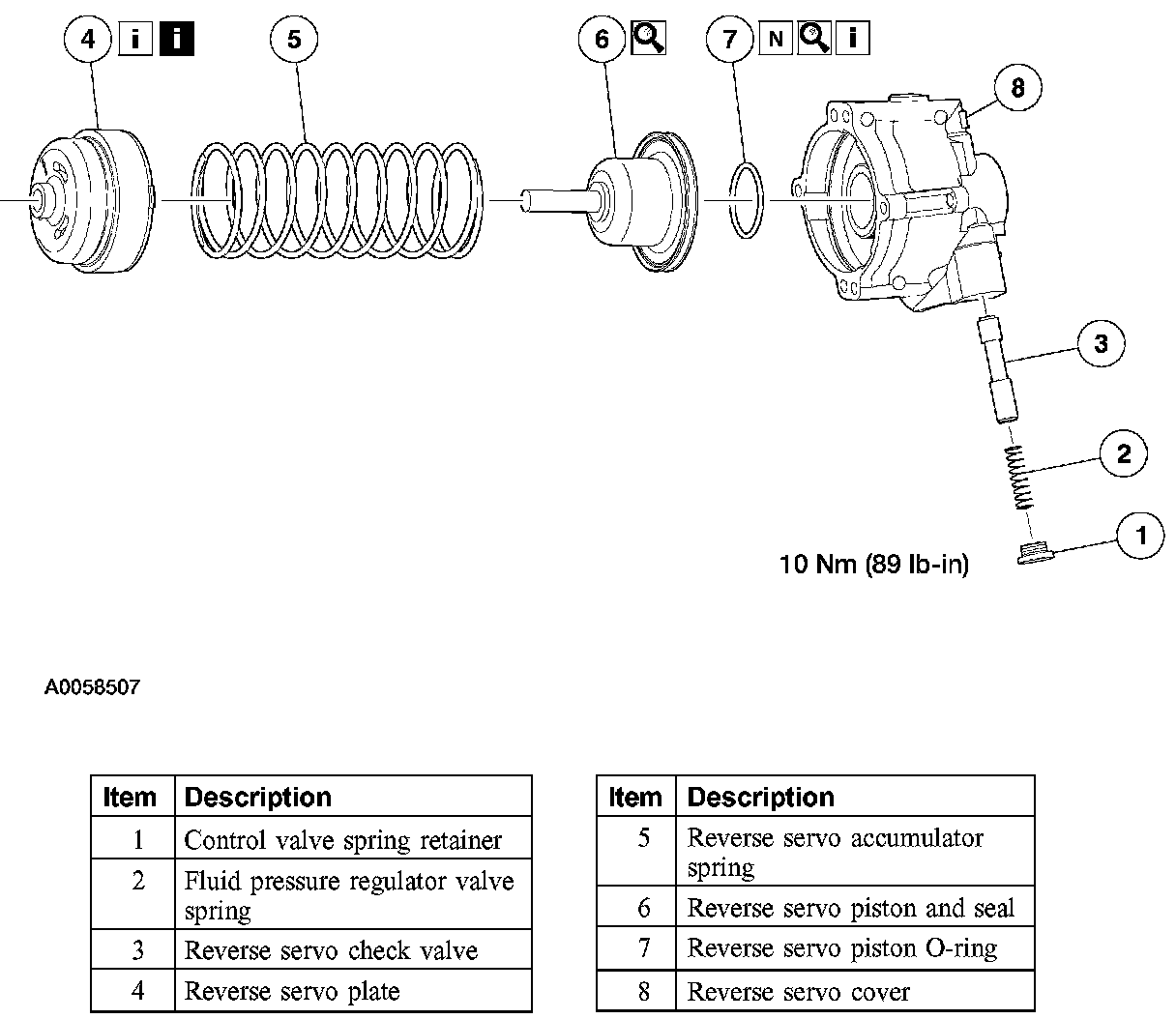 4 i i

5

6

7 N i

8

3

2

1

10 Nm (89 lb-in)

A0058507

| Item | Description |
|---|---|
| 1 | Control valve spring retainer |
| 2 | Fluid pressure regulator valve spring |
| 3 | Reverse servo check valve |
| 4 | Reverse servo plate |

| Item | Description |
|---|---|
| 5 | Reverse servo accumulator spring |
| 6 | Reverse servo piston and seal |
| 7 | Reverse servo piston O-ring |
| 8 | Reverse servo cover |