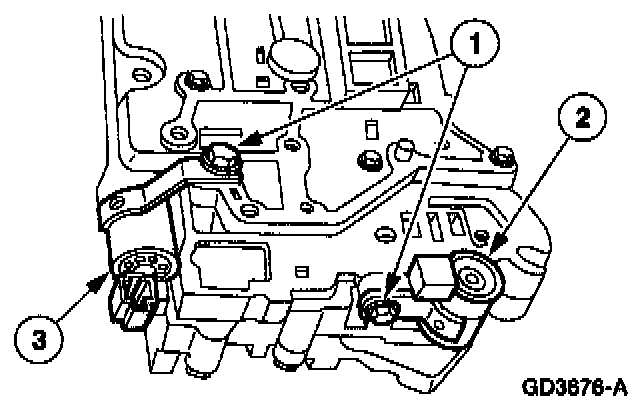 1
2
3
GD3676-A