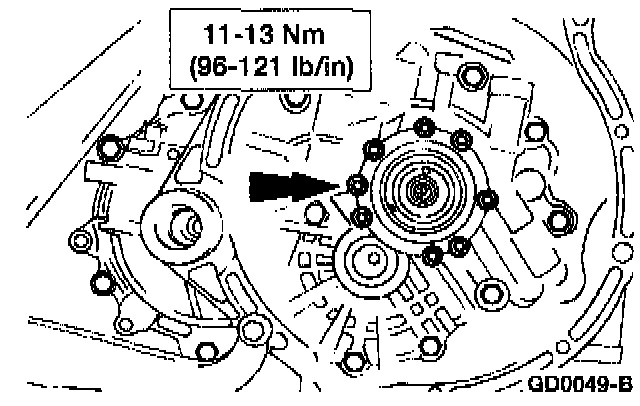 11-13 Nm
(96-121 lb/in)

GD0049-B