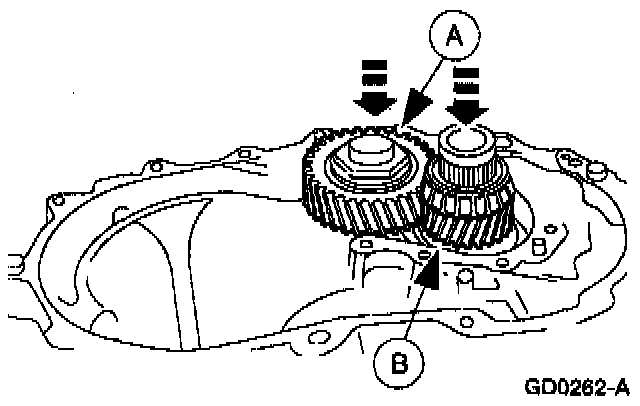 A

B

GD0262-A