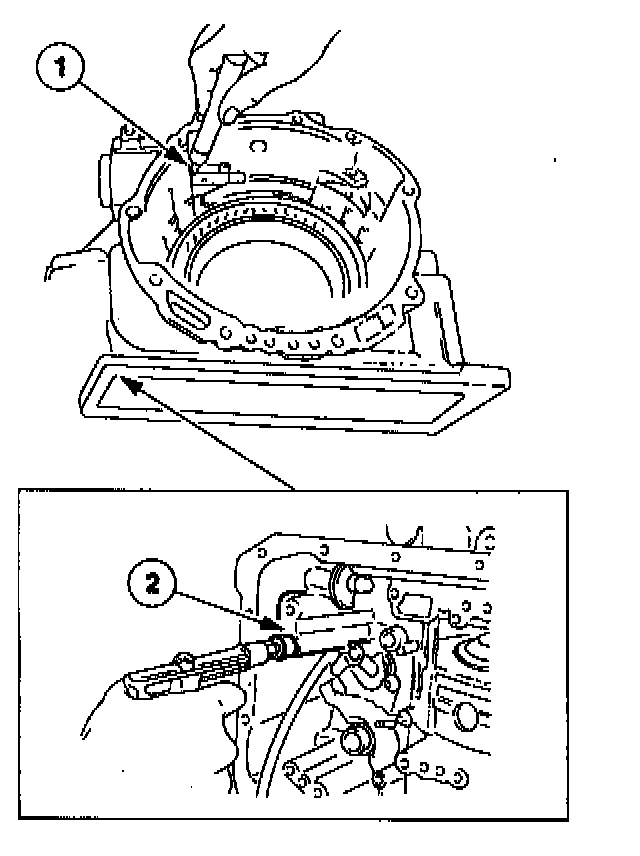 1

2