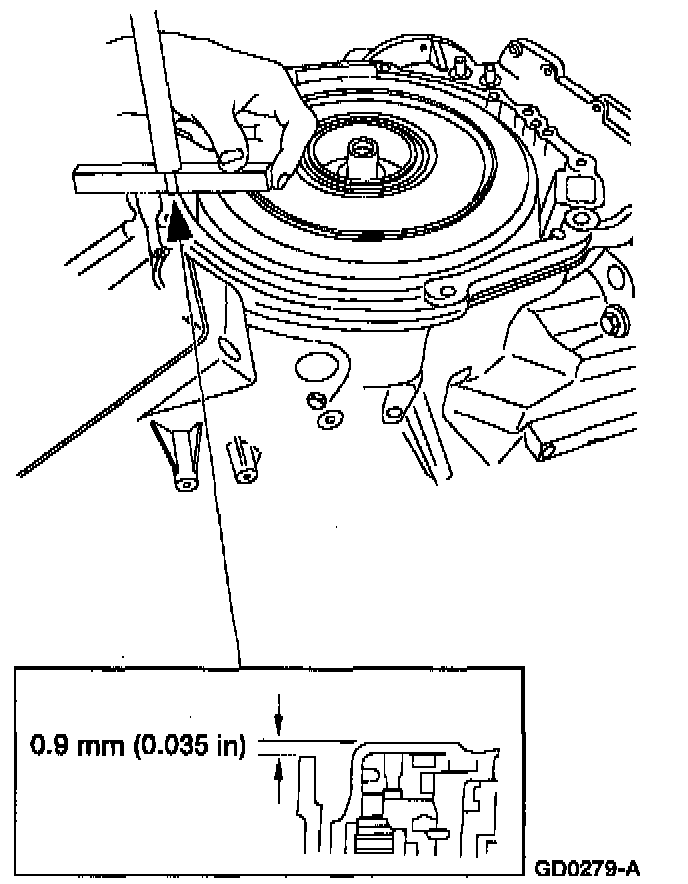 0.9 mm (0.035 in)

GD0279-A