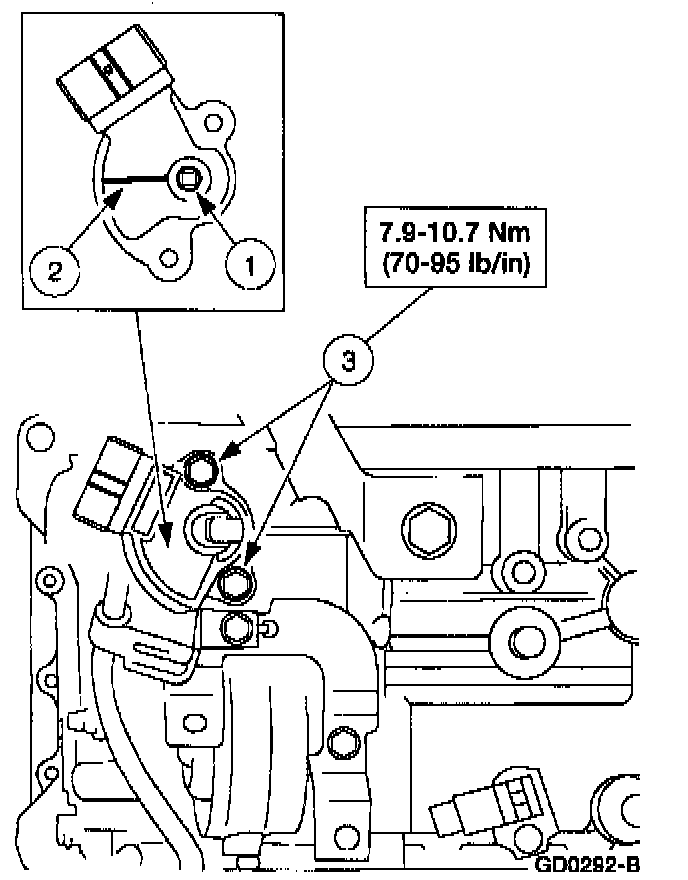 2

1

7.9-10.7 Nm
(70-95 lb/in)

3

GD0292-B