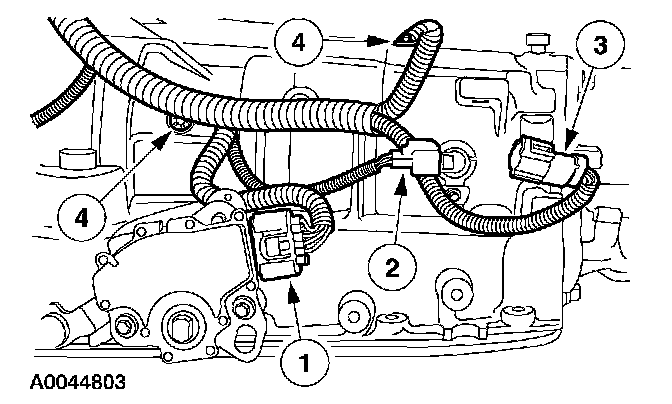 4
3
4
2
1
A0044803