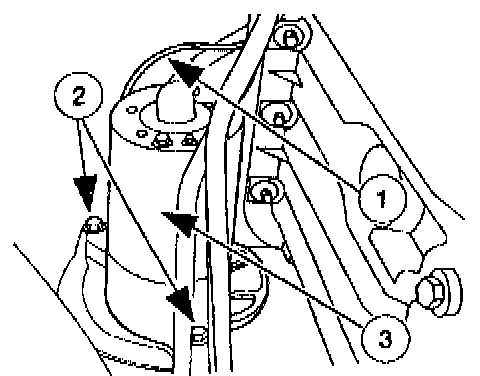 2
1
3