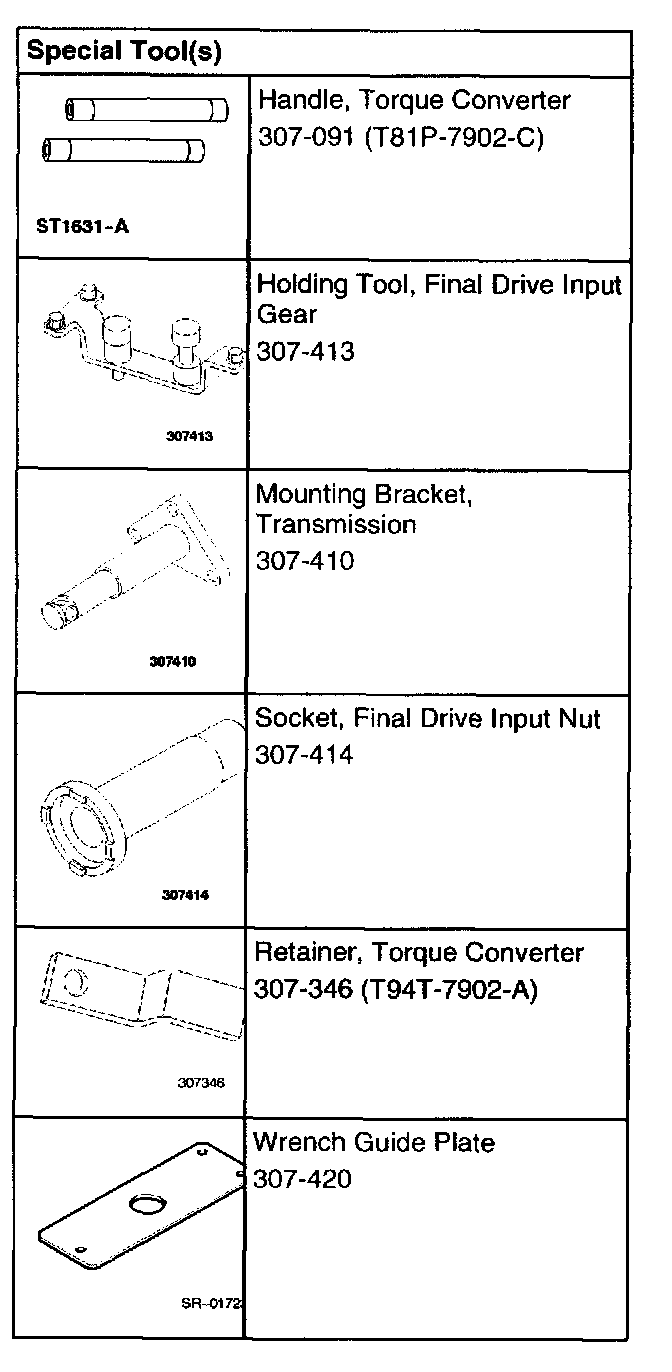 | Special Tool(s) | |
|---|---|
| ST1631-A | Handle, Torque Converter 307-091 (T81P-7902-C) |
| 307413 | Holding Tool, Final Drive Input Gear 307-413 |
| 307410 | Mounting Bracket, Transmission 307-410 |
| 307414 | Socket, Final Drive Input Nut 307-414 |
| 307346 | Retainer, Torque Converter 307-346 (T94T-7902-A) |
| SR-0172 | Wrench Guide Plate 307-420 |