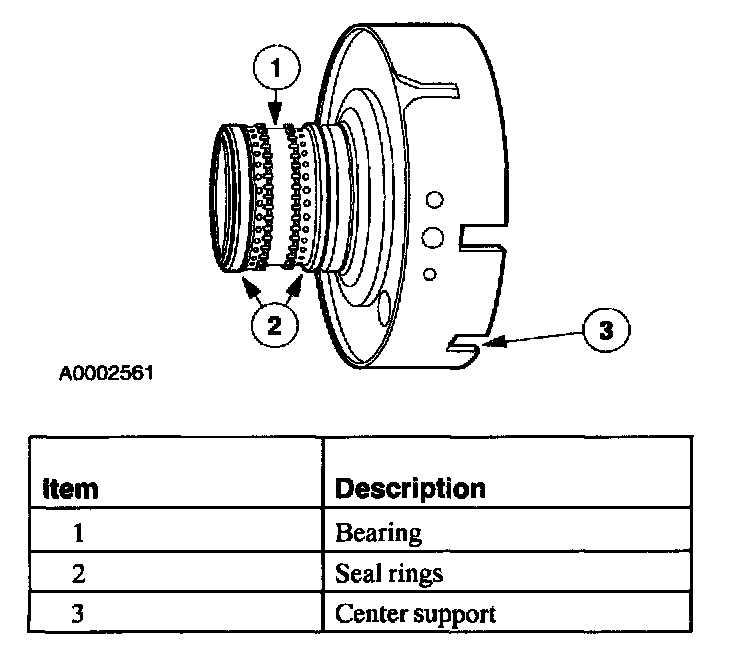 1

2

3

A0002561

| Item | Description |
|---|---|
| 1 | Bearing |
| 2 | Seal rings |
| 3 | Center support |