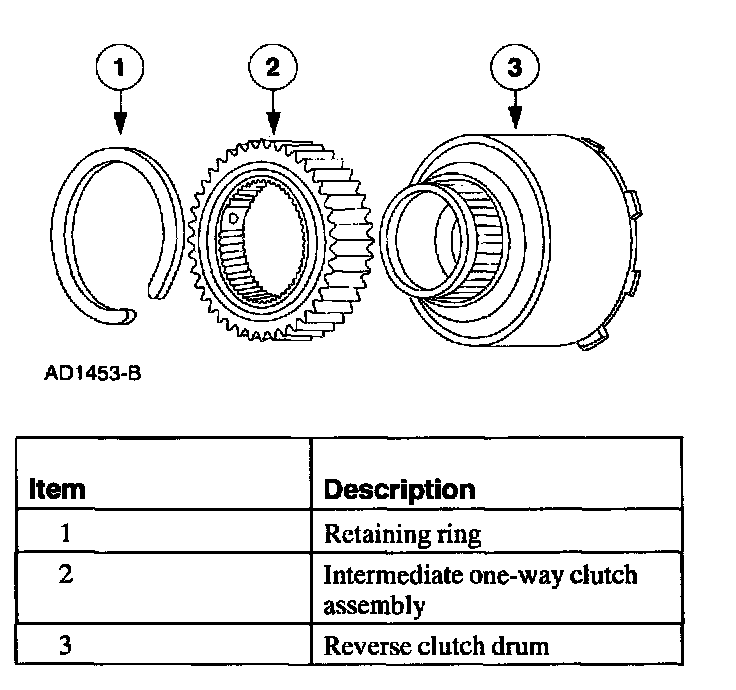 1
2
3

AD1453-B

| Item | Description |
|---|---|
| 1 | Retaining ring |
| 2 | Intermediate one-way clutch assembly |
| 3 | Reverse clutch drum |