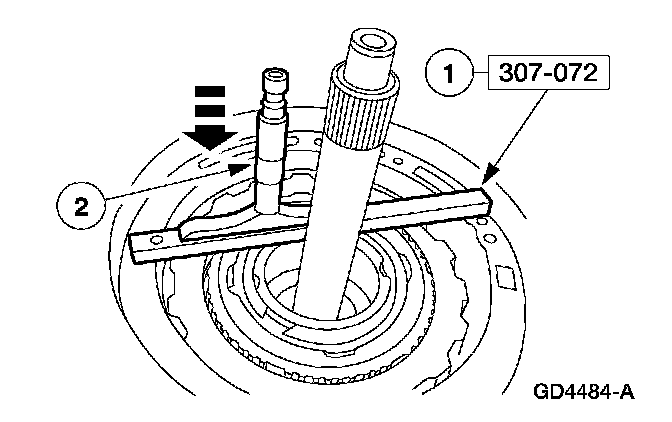 1
307-072
2
GD4484-A