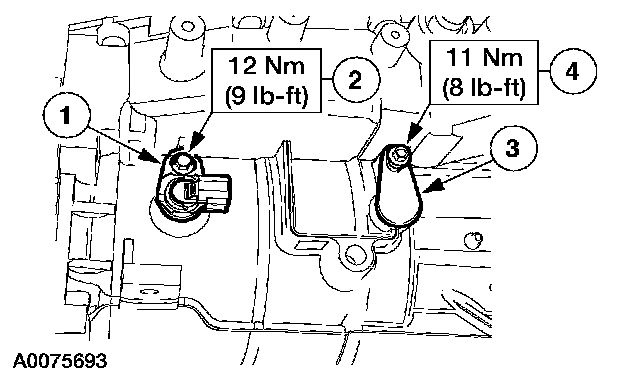 12 Nm
(9 lb-ft)

2

11 Nm
(8 lb-ft)

4

1

3

A0075693