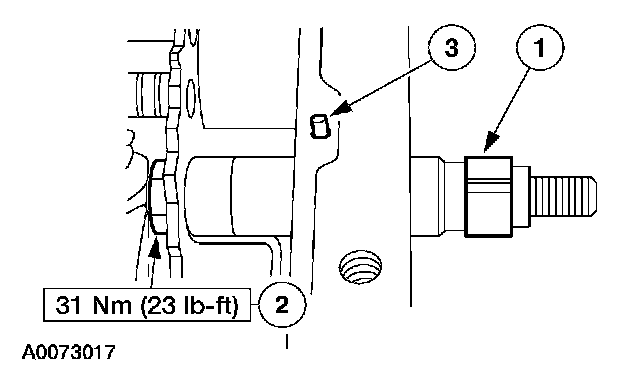 3
1
31 Nm (23 lb-ft)
2
A0073017