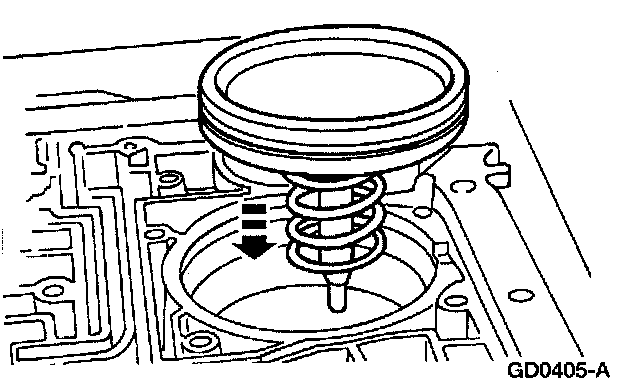 GD0405-A