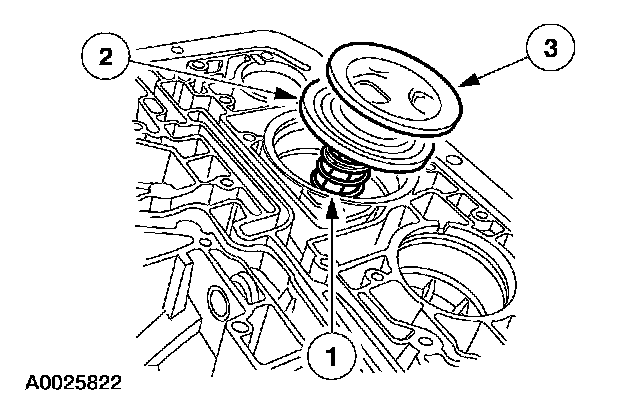 2
3
1
A0025822