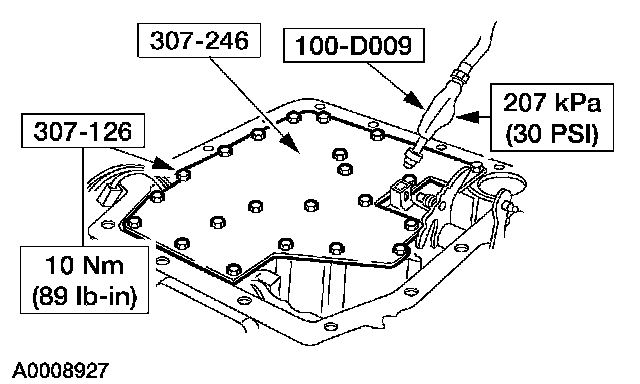 307-246

100-D009

207 kPa
(30 PSI)

307-126

10 Nm
(89 lb-in)

A0008927