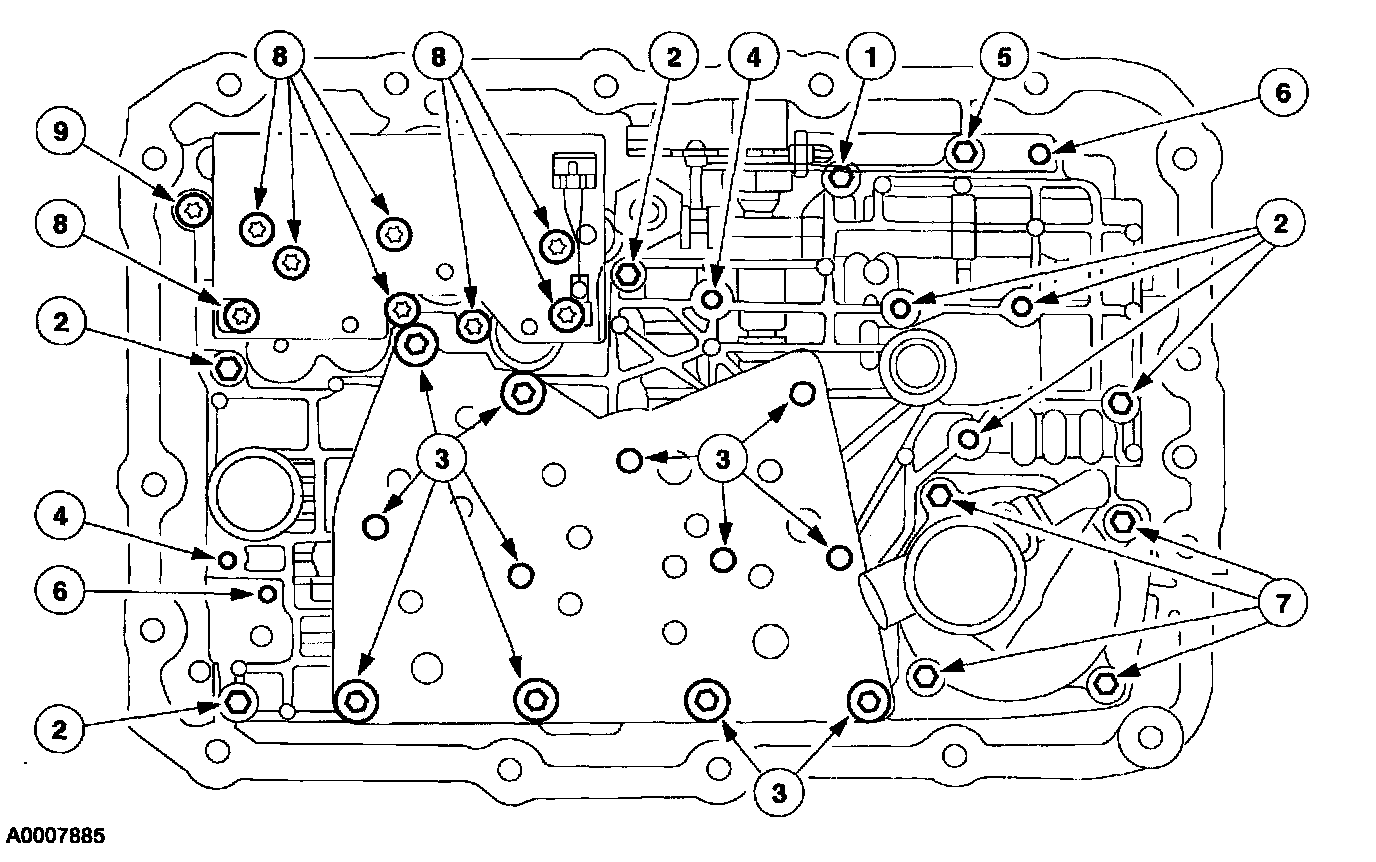 8
8
2
4
1
5
6
9
8
2
2
3
3
4
6
7
2
3
A0007885