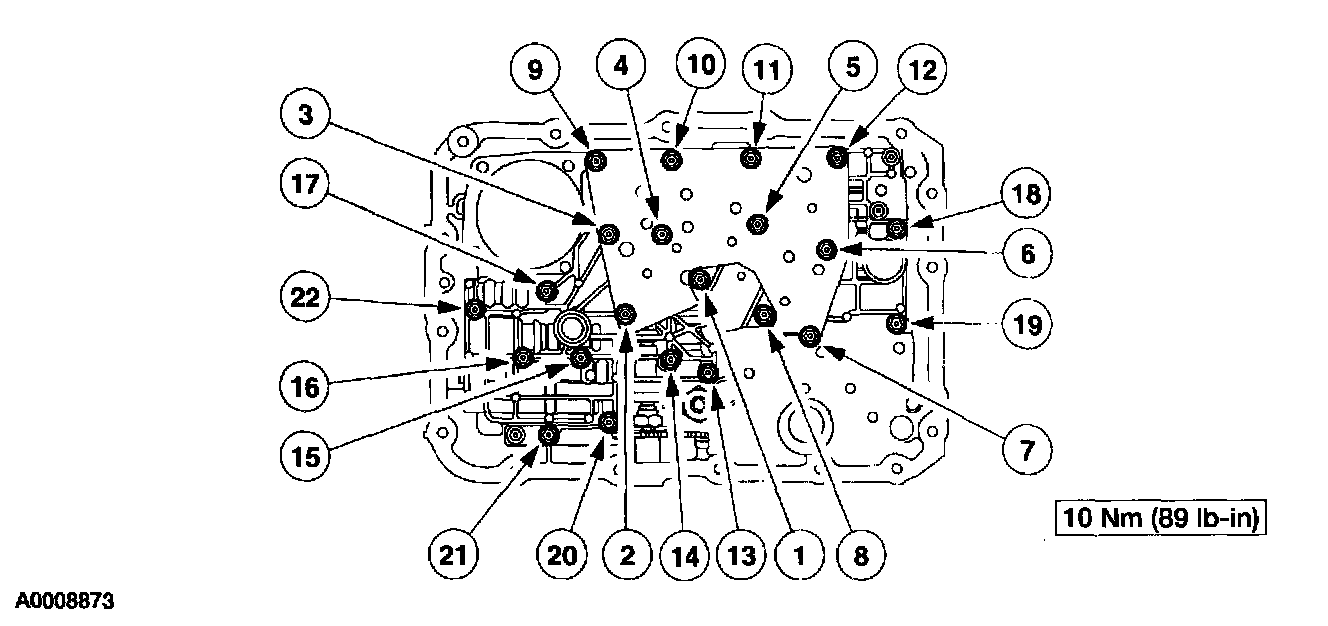 9
4
10
11
5
12
3
17
18
6
22
19
16
15
7
21
20
2
14
13
1
8
10 Nm (89 lb-in)
A0008873