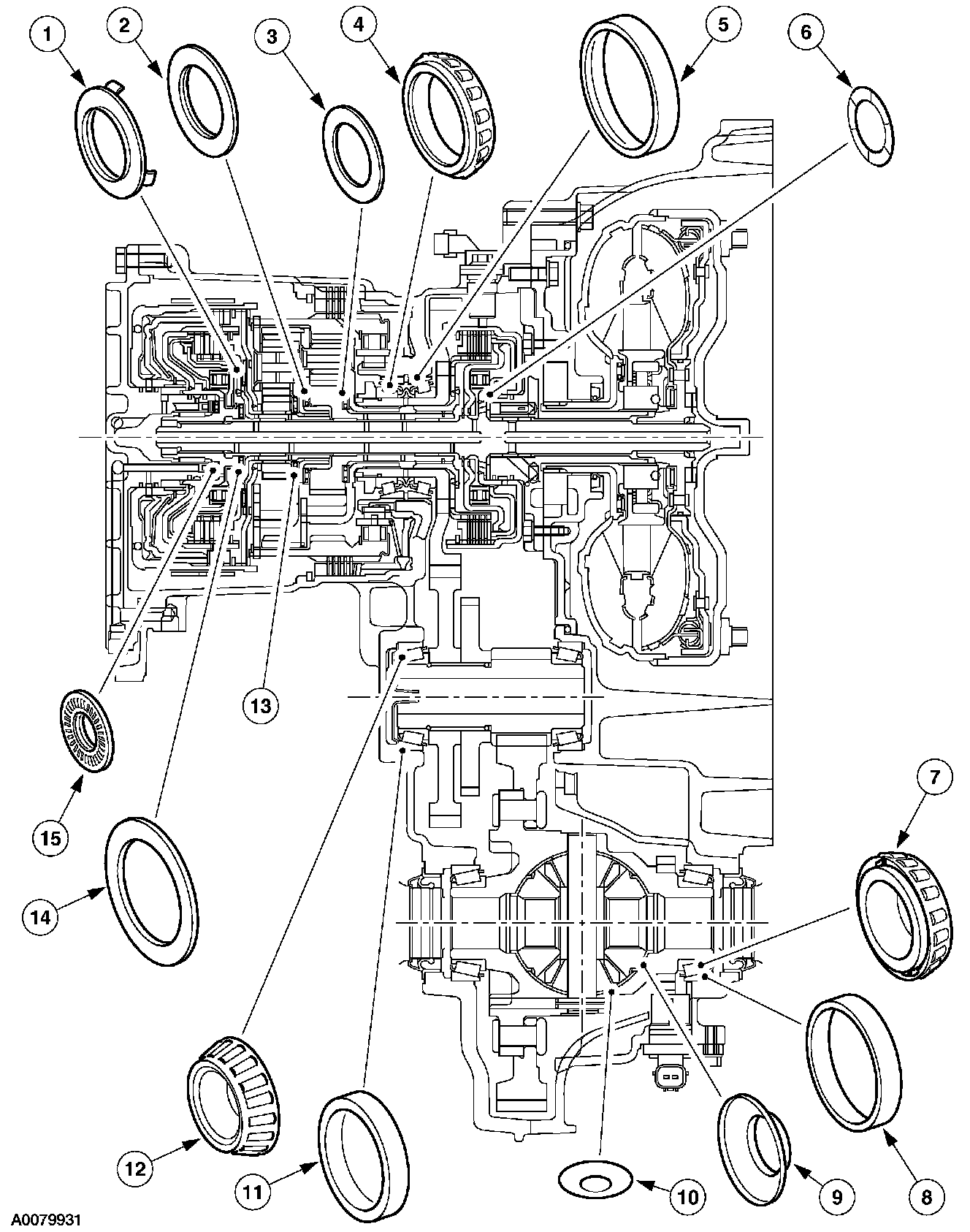 1
2
3
4
5
6
13
15
14
7
12
11
10
9
8
A0079931