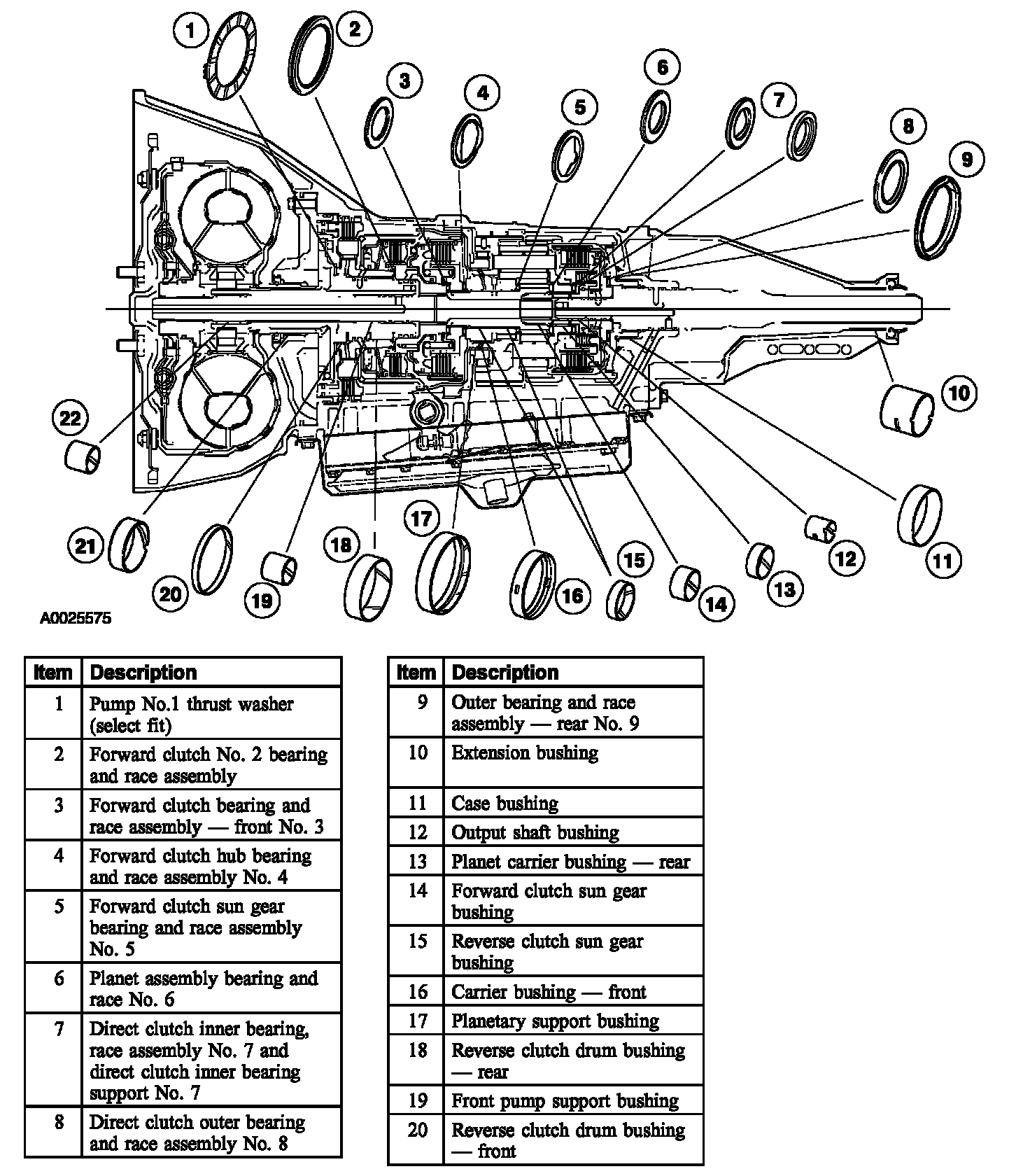 1 2 3 4 5 6 7 8 9 10 11 12 13 14 15 16 17 18 19 20 21 22

A0025575

| Item | Description |
|---|---|
| 1 | Pump No.1 thrust washer (select fit) |
| 2 | Forward clutch No. 2 bearing and race assembly |
| 3 | Forward clutch bearing and race assembly — front No. 3 |
| 4 | Forward clutch hub bearing and race assembly No. 4 |
| 5 | Forward clutch sun gear bearing and race assembly No. 5 |
| 6 | Planet assembly bearing and race No. 6 |
| 7 | Direct clutch inner bearing, race assembly No. 7 and direct clutch inner bearing support No. 7 |
| 8 | Direct clutch outer bearing and race assembly No. 8 |

| Item | Description |
|---|---|
| 9 | Outer bearing and race assembly — rear No. 9 |
| 10 | Extension bushing |
| 11 | Case bushing |
| 12 | Output shaft bushing |
| 13 | Planet carrier bushing — rear |
| 14 | Forward clutch sun gear bushing |
| 15 | Reverse clutch sun gear bushing |
| 16 | Carrier bushing — front |
| 17 | Planetary support bushing |
| 18 | Reverse clutch drum bushing — rear |
| 19 | Front pump support bushing |
| 20 | Reverse clutch drum bushing — front |