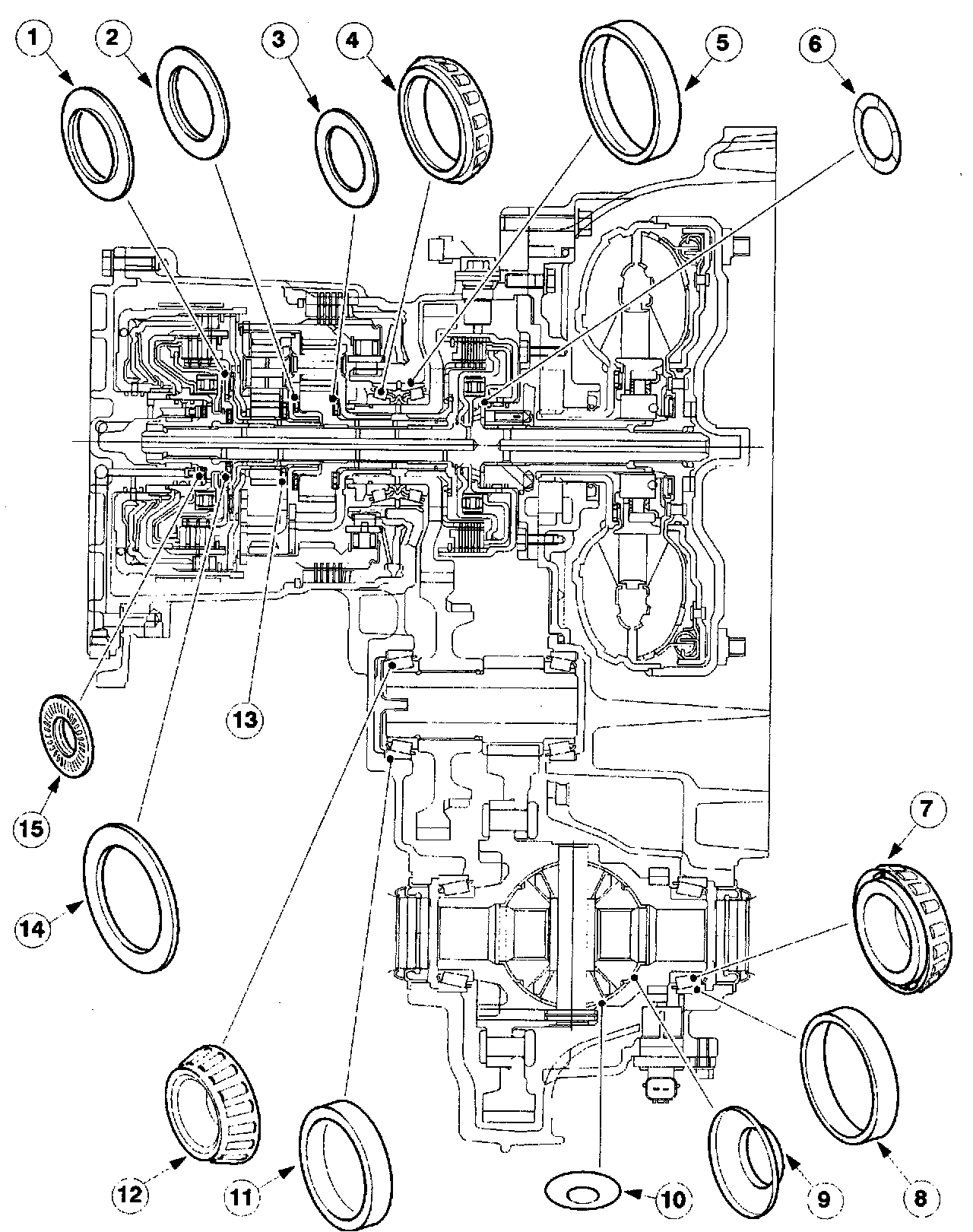 1
2
3
4
5
6
13
15
14
7
12
11
10
9
8