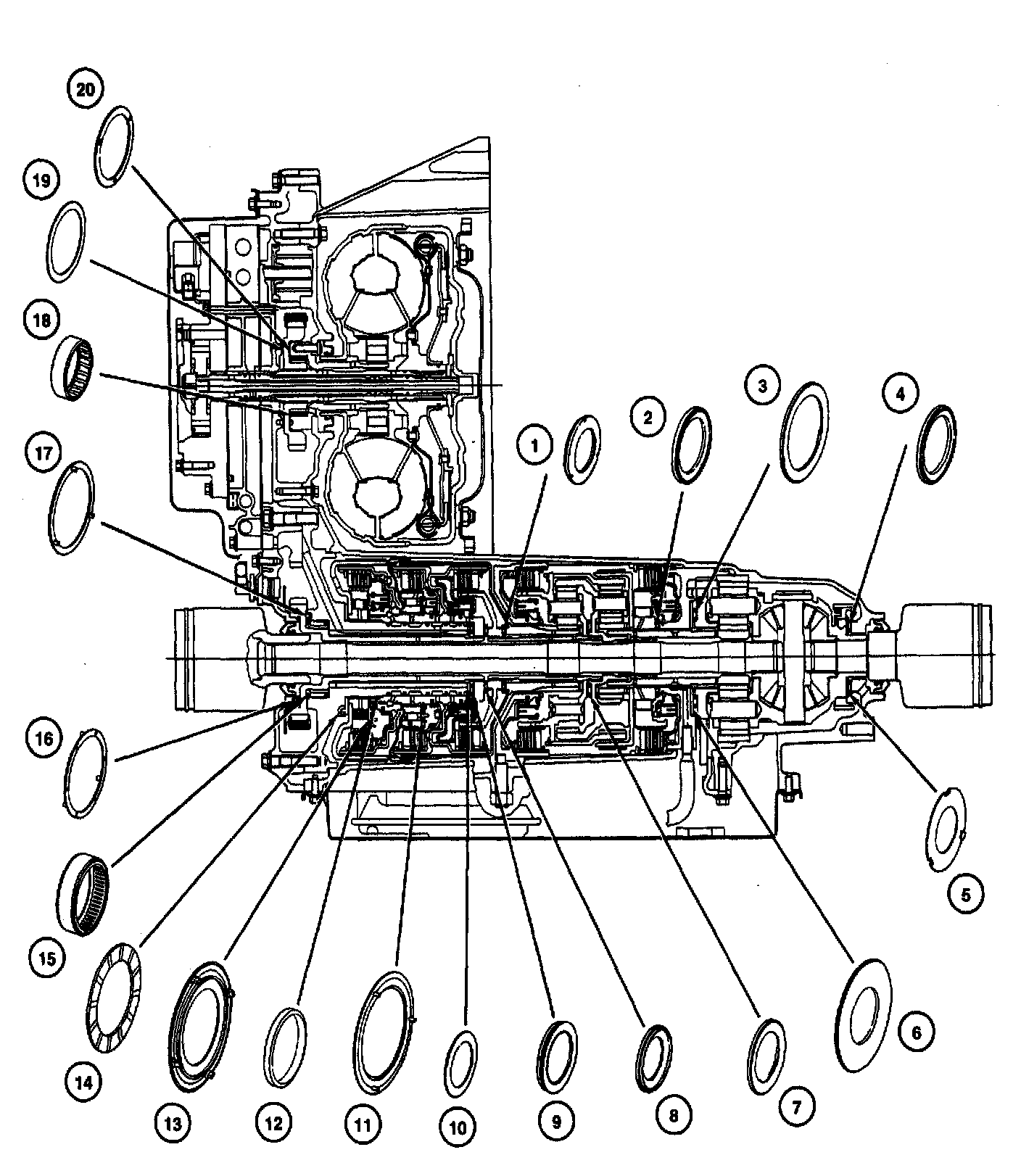 20
19
18
17
1
2
3
4
16
15
14
13
12
11
10
9
8
7
6
5