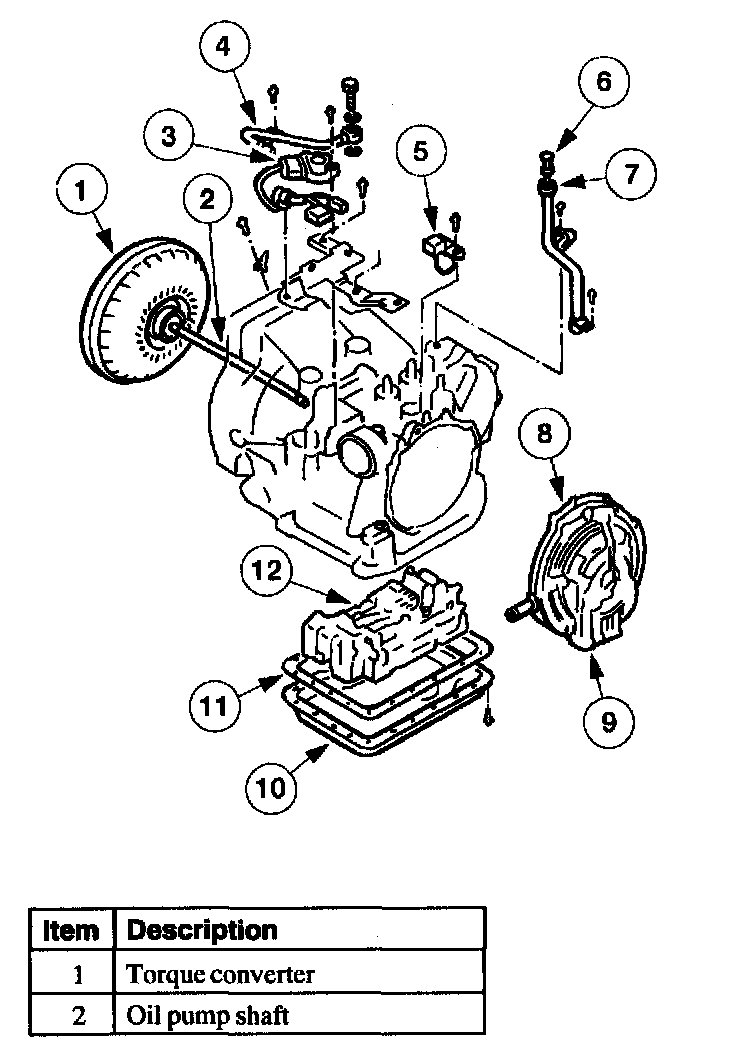 4
6
3
5
7
1
2
8
12
11
9
10

| Item | Description |
|---|---|
| 1 | Torque converter |
| 2 | Oil pump shaft |