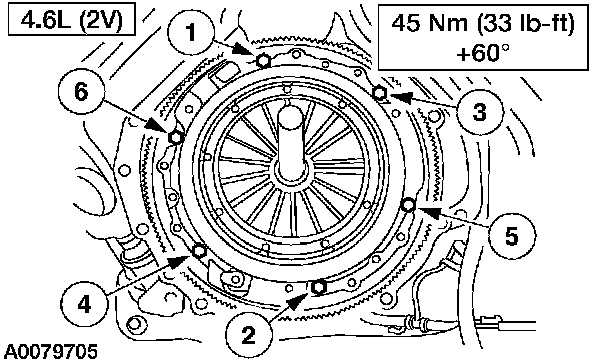 4.6L (2V)

45 Nm (33 lb-ft)
+60°

1
6
3
5
4
2

A0079705