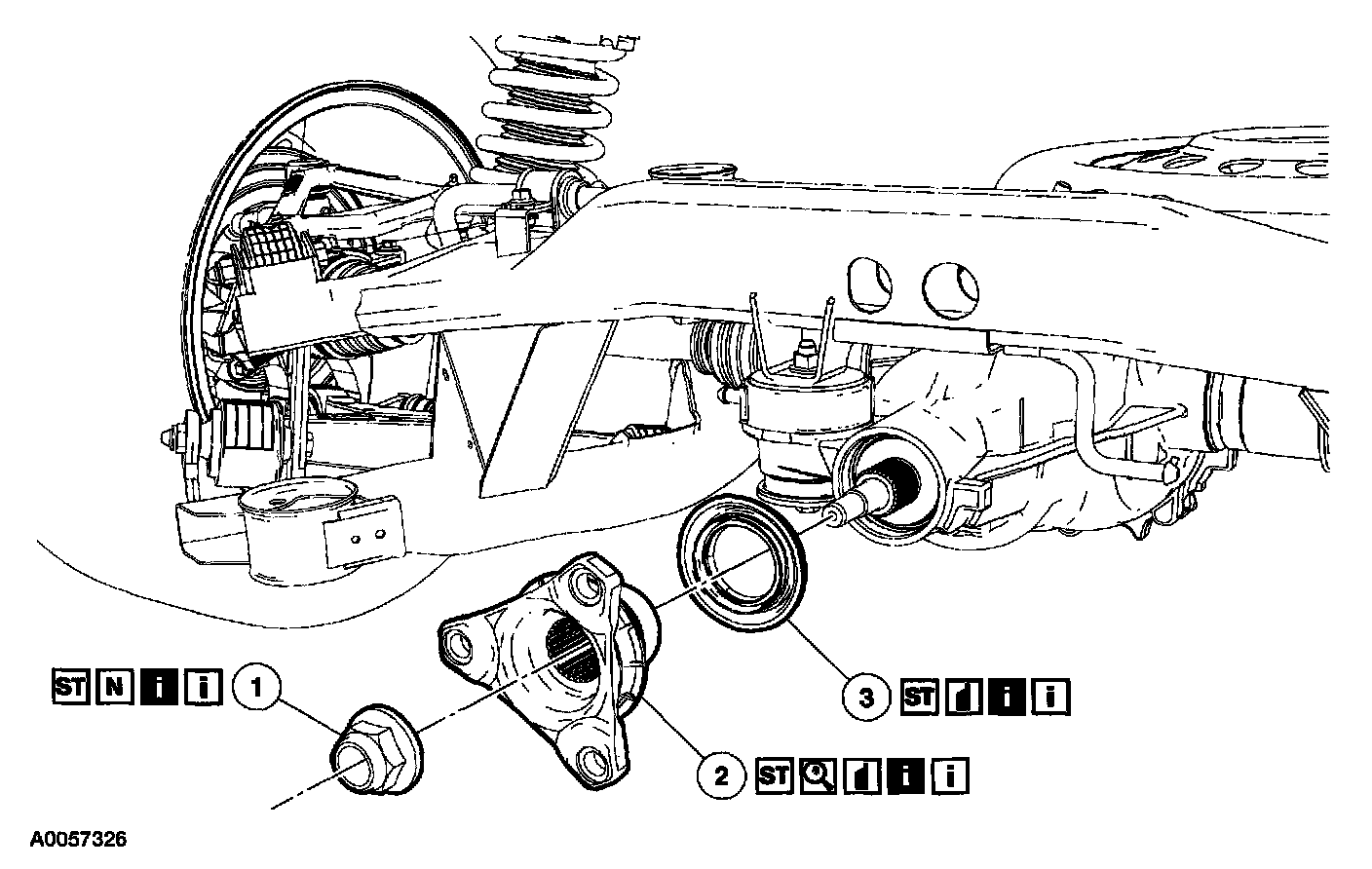 ST N i i 1

3 ST i i

2 ST i i

A0057326