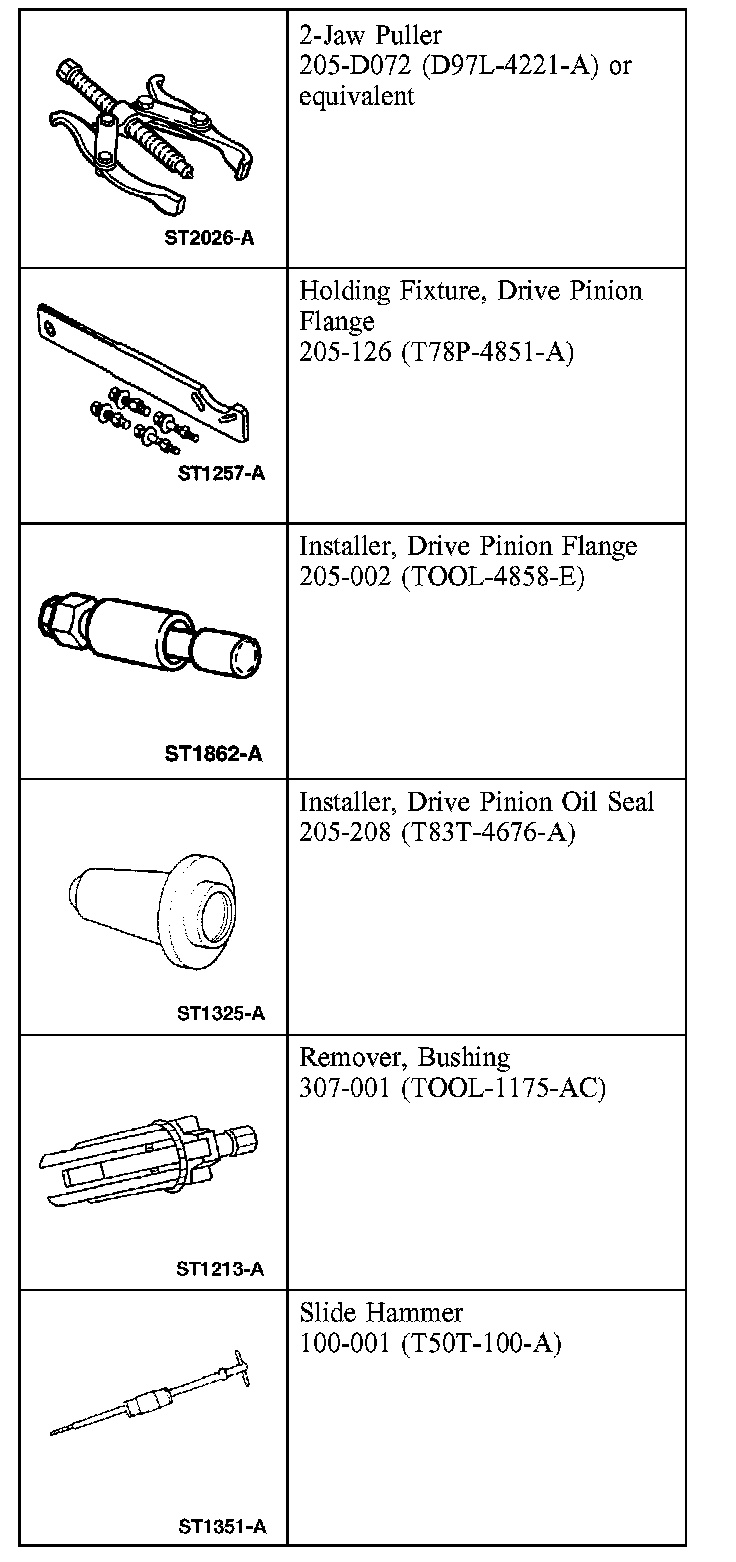 | | |
|---|---|
| ST2026-A | 2-Jaw Puller 205-D072 (D97L-4221-A) or equivalent |
| ST1257-A | Holding Fixture, Drive Pinion Flange 205-126 (T78P-4851-A) |
| ST1862-A | Installer, Drive Pinion Flange 205-002 (TOOL-4858-E) |
| ST1325-A | Installer, Drive Pinion Oil Seal 205-208 (T83T-4676-A) |
| ST1213-A | Remover, Bushing 307-001 (TOOL-1175-AC) |
| ST1351-A | Slide Hammer 100-001 (T50T-100-A) |