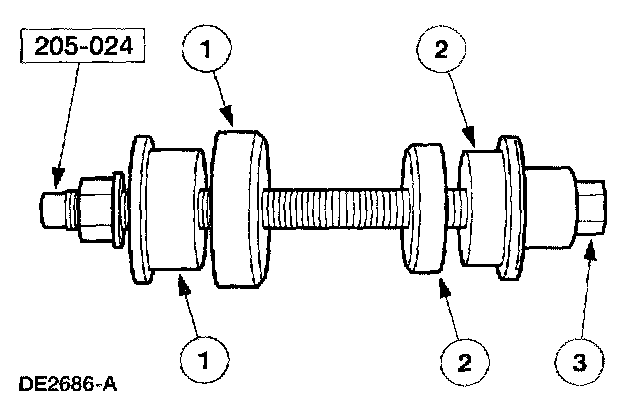 205-024

1

2

1

2

3

DE2686-A