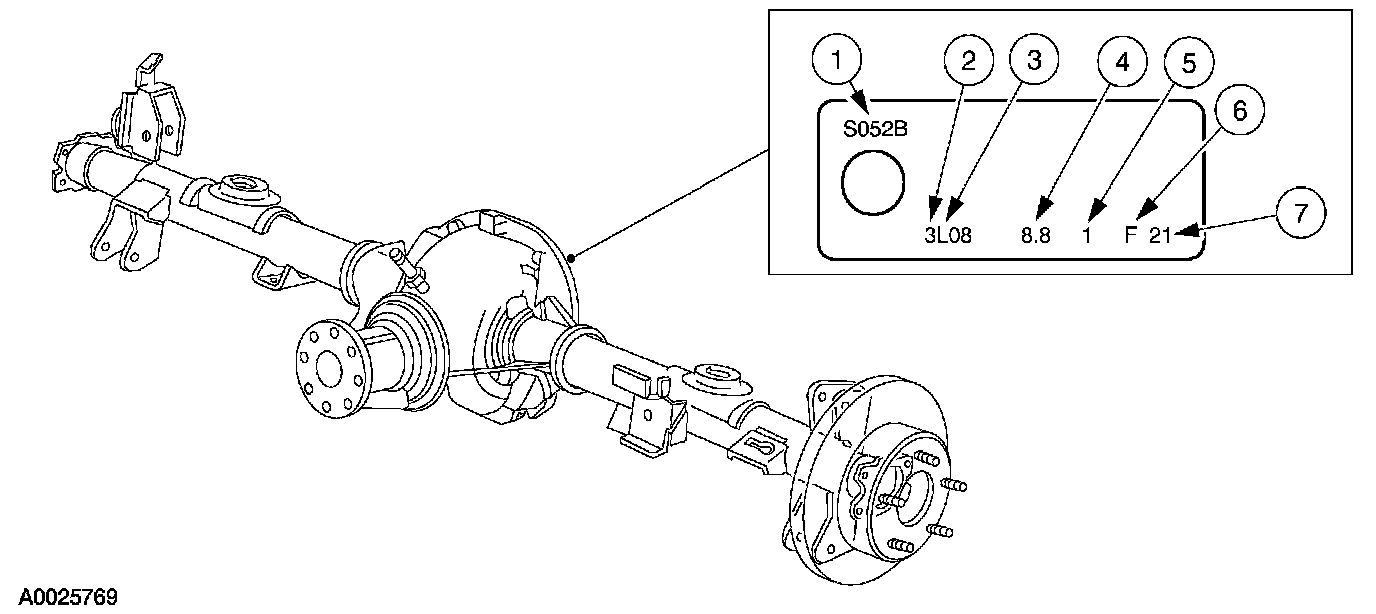 1
2
3
4
5
6
7
S052B
3L08
8.8
1
F
21
A0025769