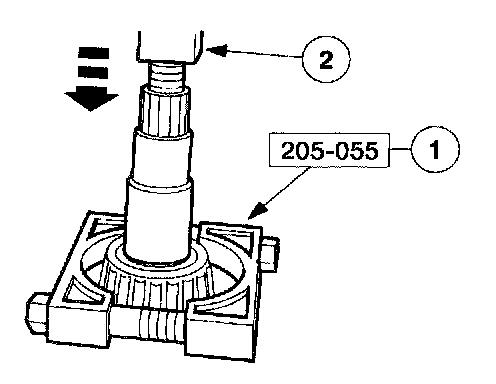 2

205-055

1