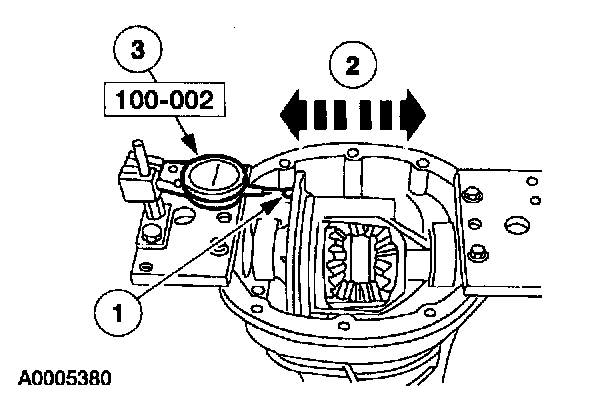 3
100-002
2
1
A0005380