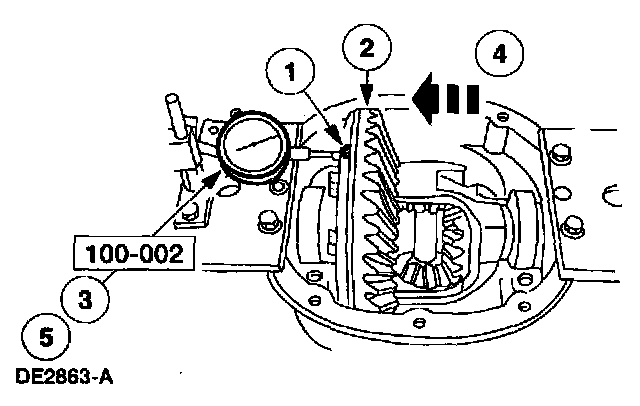 1
2
4
100-002
3
5
DE2863-A