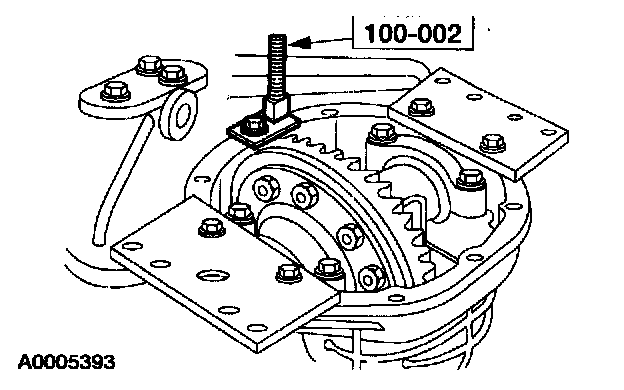 100-002

A0005393