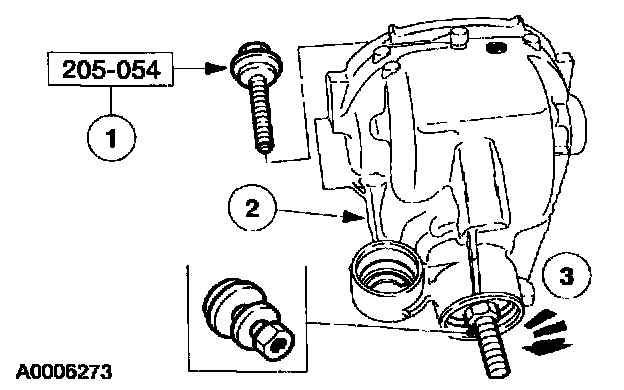 205-054

1

2

3

A0006273