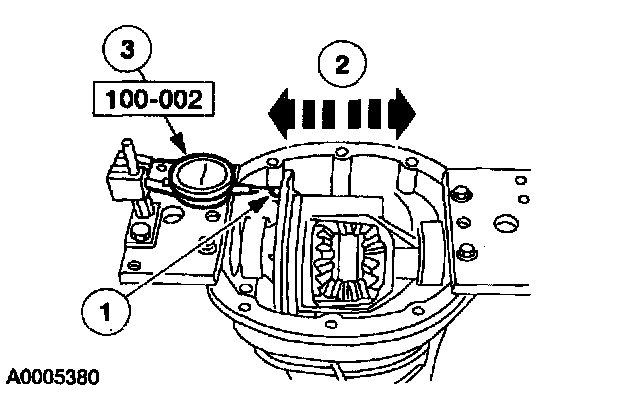 3
100-002
2
1
A0005380