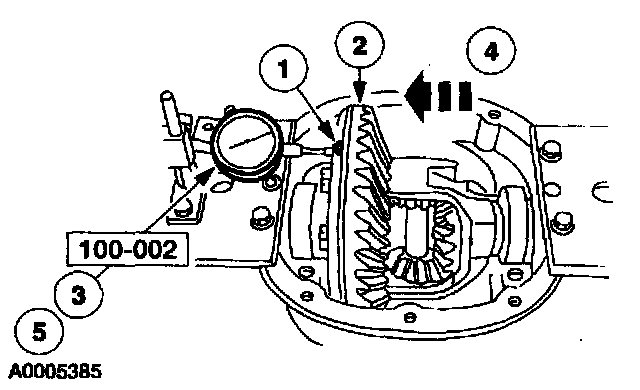 1
2
4
100-002
3
5
A0005385