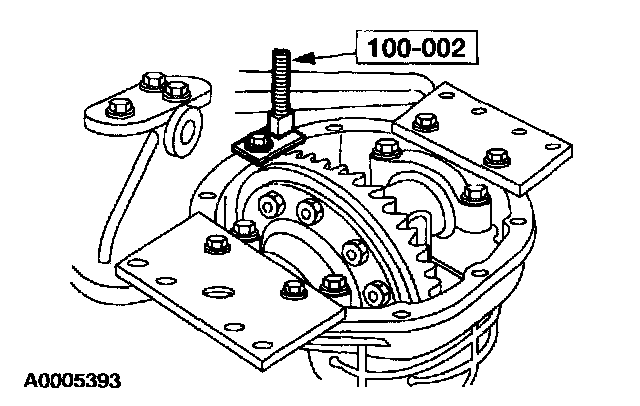 100-002

A0005393