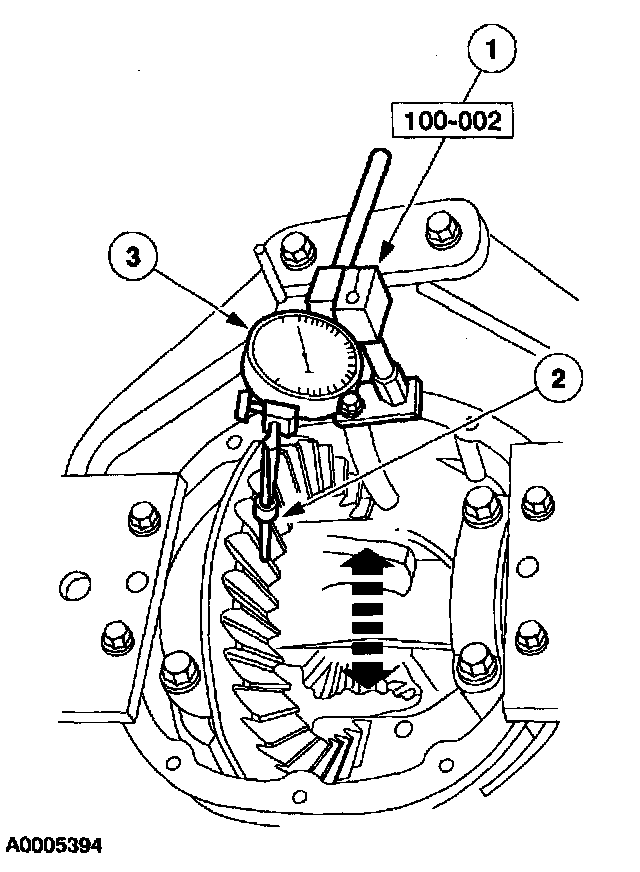 1
100-002
3
2
A0005394