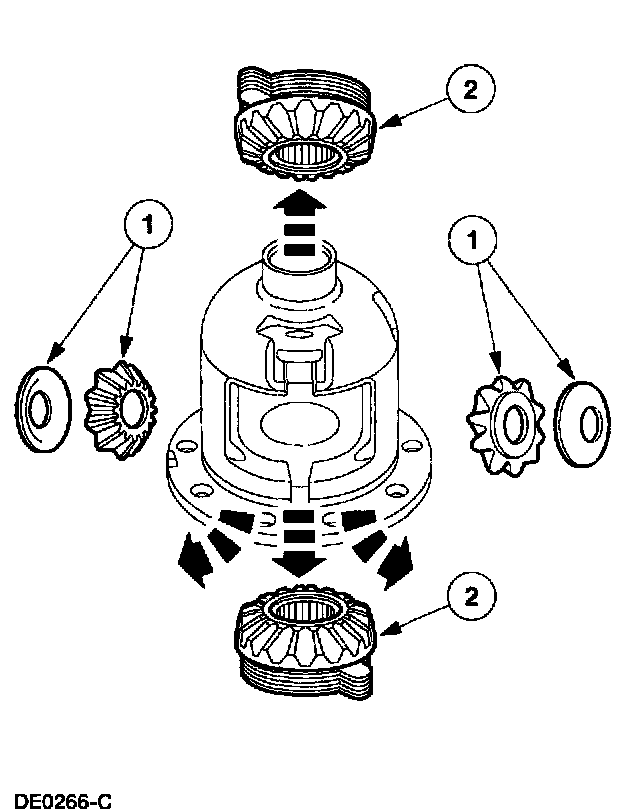 2

1

1

2

DE0266-C