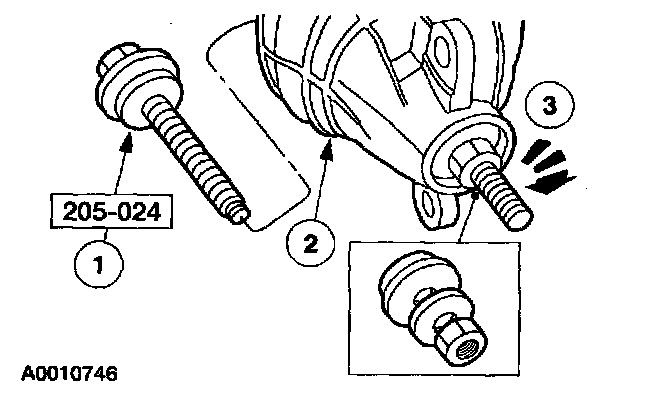 205-024

1

2

3

A0010746