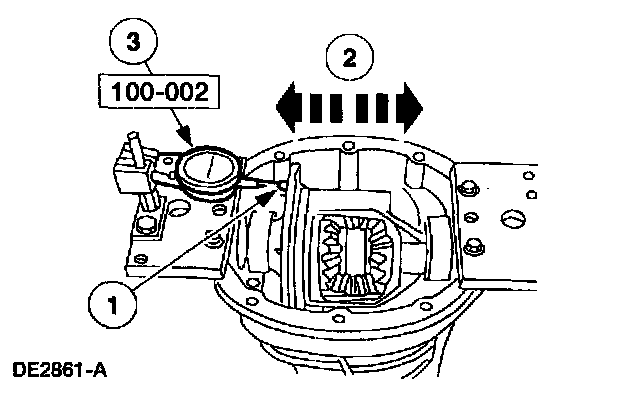 3
100-002
2
1
DE2861-A