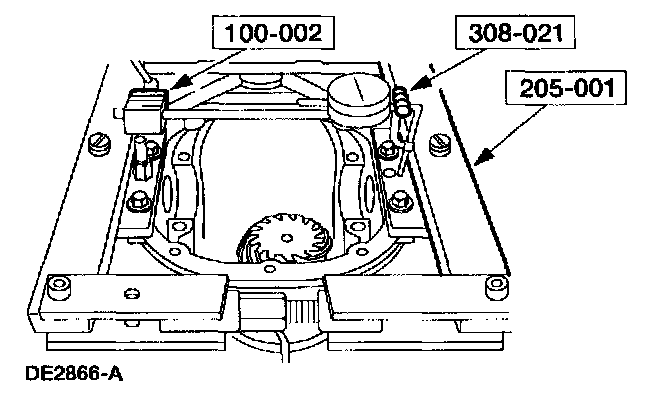 100-002

308-021

205-001

DE2866-A